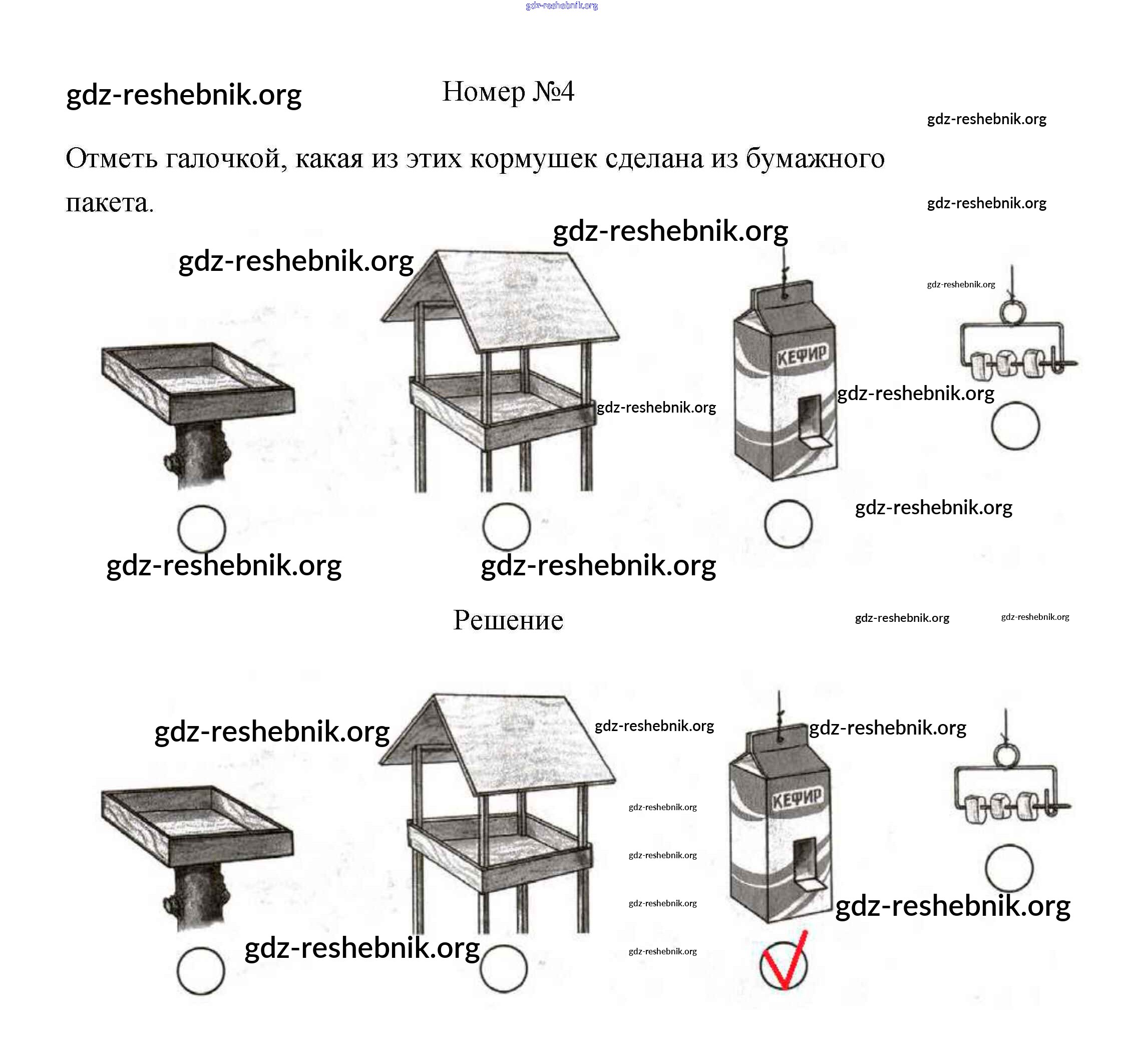 gdz-reshebnik.org

gdz-reshebnik.org

Номер №4

gdz-reshebnik.org

Отметь галочкой, какая из этих кормушек сделана из бумажного пакета.

gdz-reshebnik.org

gdz-reshebnik.org

gdz-reshebnik.org

gdz-reshebnik.org

КЕФИР

gdz-reshebnik.org

gdz-reshebnik.org

gdz-reshebnik.org

gdz-reshebnik.org

gdz-reshebnik.org

Решение

gdz-reshebnik.org

gdz-reshebnik.org

gdz-reshebnik.org

gdz-reshebnik.org

gdz-reshebnik.org

КЕФИР

gdz-reshebnik.org

gdz-reshebnik.org

gdz-reshebnik.org

gdz-reshebnik.org

gdz-reshebnik.org

gdz-reshebnik.org