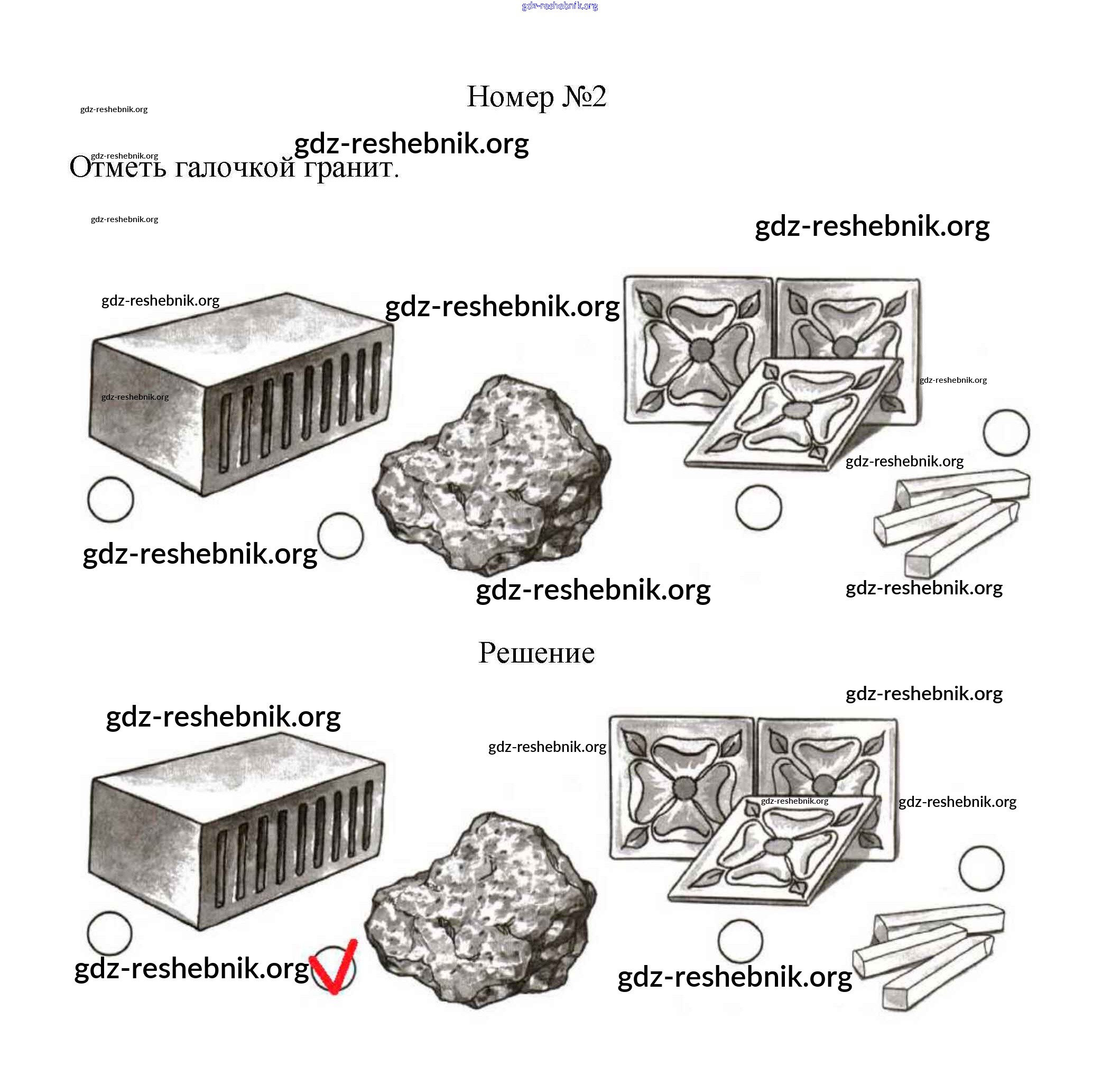 gdz-reshebnik.org

Номер №2

gdz-reshebnik.org

gdz-reshebnik.org

gdz-reshebnik.org

Отметь галочкой гранит.

gdz-reshebnik.org

gdz-reshebnik.org

gdz-reshebnik.org

gdz-reshebnik.org

gdz-reshebnik.org

gdz-reshebnik.org

gdz-reshebnik.org

gdz-reshebnik.org

gdz-reshebnik.org

gdz-reshebnik.org

Решение

gdz-reshebnik.org

gdz-reshebnik.org

gdz-reshebnik.org

gdz-reshebnik.org

gdz-reshebnik.org

gdz-reshebnik.org

gdz-reshebnik.org