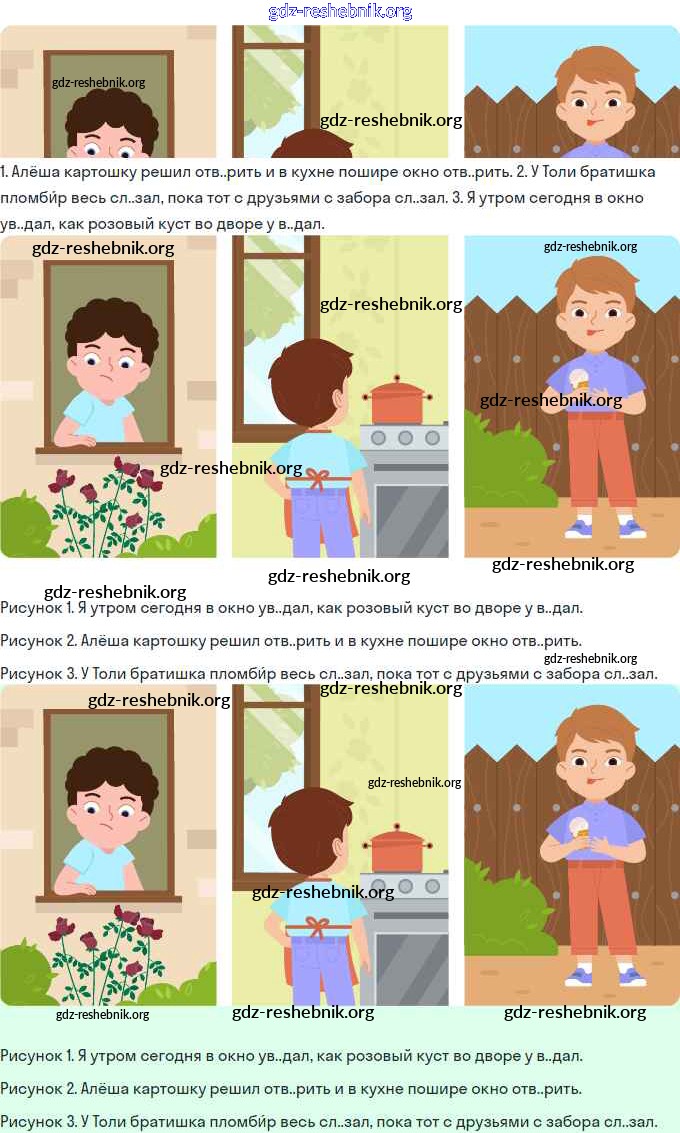 gdz-reshebnik.org

gdz-reshebnik.org

gdz-reshebnik.org

1. Алёша картошку решил отв..рить и в кухне пошире окно отв..рить. 2. У Толи братишка пломбир весь сл..зал, пока тот с друзьями с забора сл..зал. 3. Я утром сегодня в окно ув..дал, как розовый куст во дворе у в..дал.

gdz-reshebnik.org

gdz-reshebnik.org

gdz-reshebnik.org

gdz-reshebnik.org

gdz-reshebnik.org

gdz-reshebnik.org

gdz-reshebnik.org

gdz-reshebnik.org

Рисунок 1. Я утром сегодня в окно ув..дал, как розовый куст во дворе у в..дал.

Рисунок 2. Алёша картошку решил отв..рить и в кухне пошире окно отв..рить.

gdz-reshebnik.org

Рисунок 3. У Толи братишка пломбир весь сл..зал, пока тот с друзьями с забора сл..зал.

gdz-reshebnik.org

gdz-reshebnik.org

gdz-reshebnik.org

gdz-reshebnik.org

gdz-reshebnik.org

gdz-reshebnik.org

gdz-reshebnik.org

Рисунок 1. Я утром сегодня в окно ув..дал, как розовый куст во дворе у в..дал.

Рисунок 2. Алёша картошку решил отв..рить и в кухне пошире окно отв..рить.

Рисунок 3. У Толи братишка пломбир весь сл..зал, пока тот с друзьями с забора сл..зал.